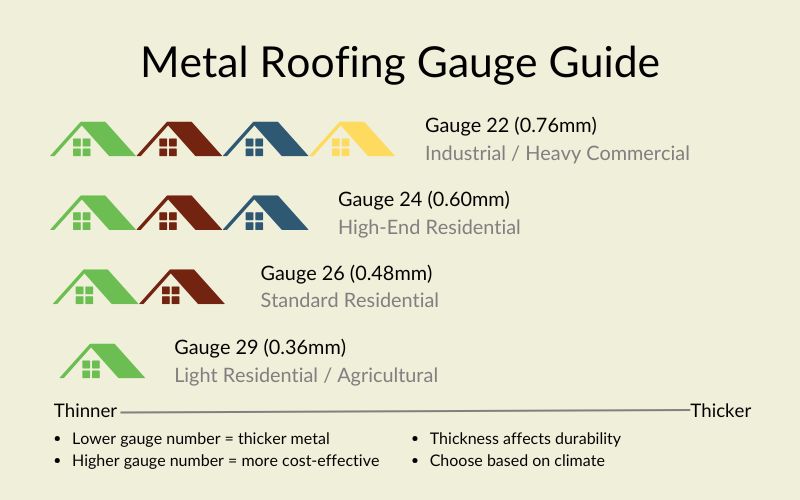 Metal Roofing Gauge Guide

Gauge 22 (0.76mm)
Industrial / Heavy Commercial

Gauge 24 (0.60mm)
High-End Residential

Gauge 26 (0.48mm)
Standard Residential

Gauge 29 (0.36mm)
Light Residential / Agricultural

Thinner Thicker

• Lower gauge number = thicker metal
• Higher gauge number = more cost-effective

• Thickness affects durability
• Choose based on climate